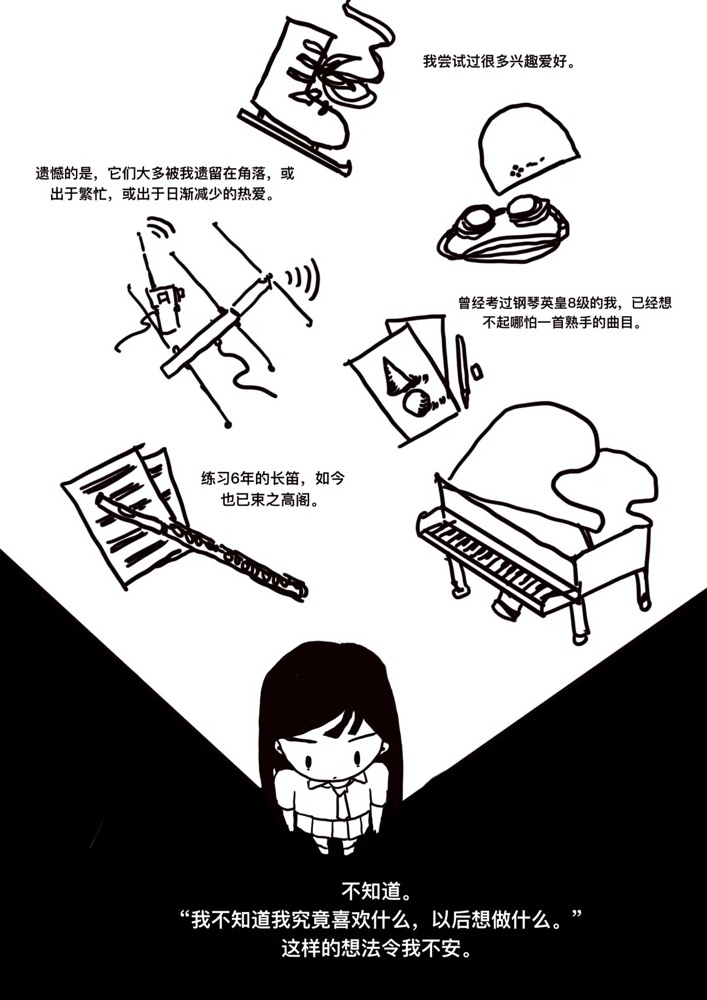 我尝试过很多兴趣爱好。

遗憾的是，它们大多被我遗留在角落，或出于繁忙，或出于日渐减少的热爱。

曾经考过钢琴英皇8级的我，已经想不起哪怕一首熟手的曲目。

练习6年的长笛，如今也已束之高阁。

不知道。
“我不知道我究竟喜欢什么，以后想做什么。”
这样的想法令我不安。